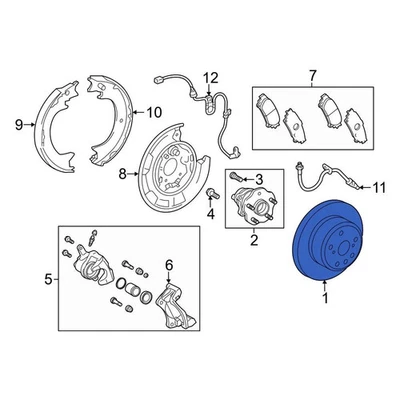 12
7
9
10
8
3
11
4
2
5
6
1