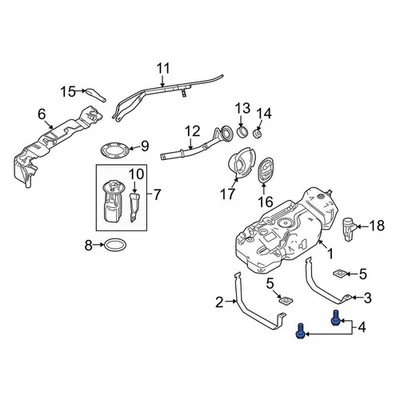 11
15
6
13
14
12
9
10
7
17
16
18
8
1
5
5
2
3
4