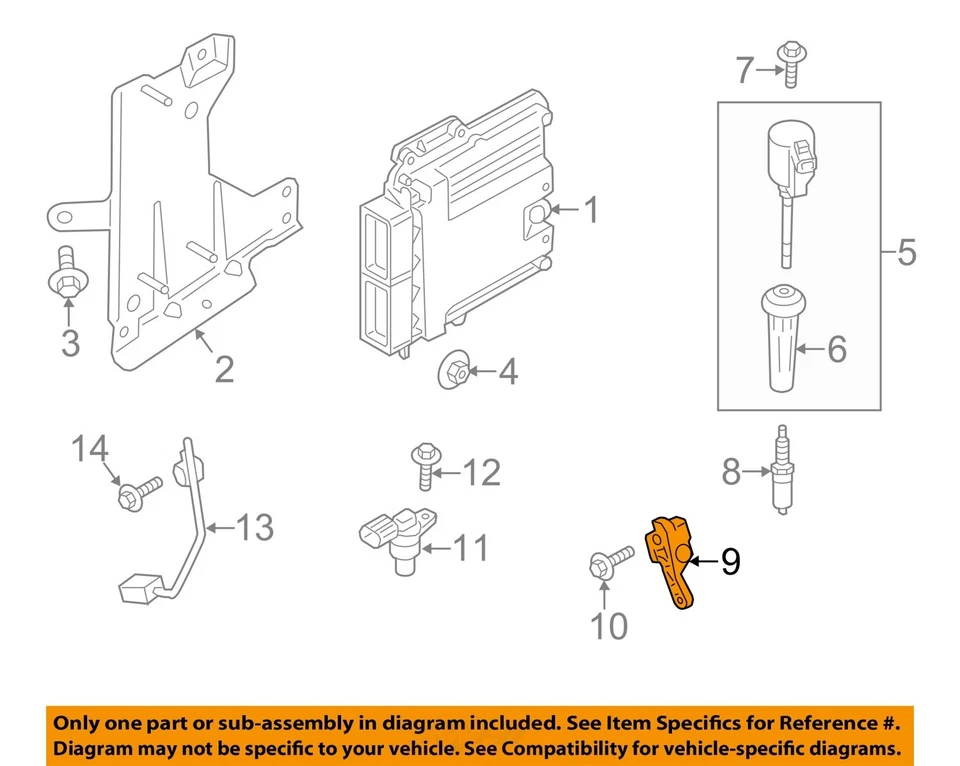 7
1
5
3
2
4
6
14
12
8
13
11
9
10

Only one part or sub-assembly in diagram included. See Item Specifics for Reference #. Diagram may not be specific to your vehicle. See Compatibility for vehicle-specific diagrams.