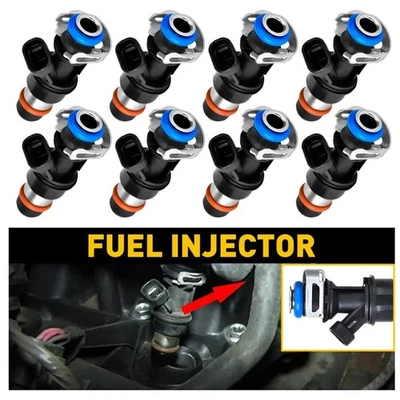 FUEL INJECTOR