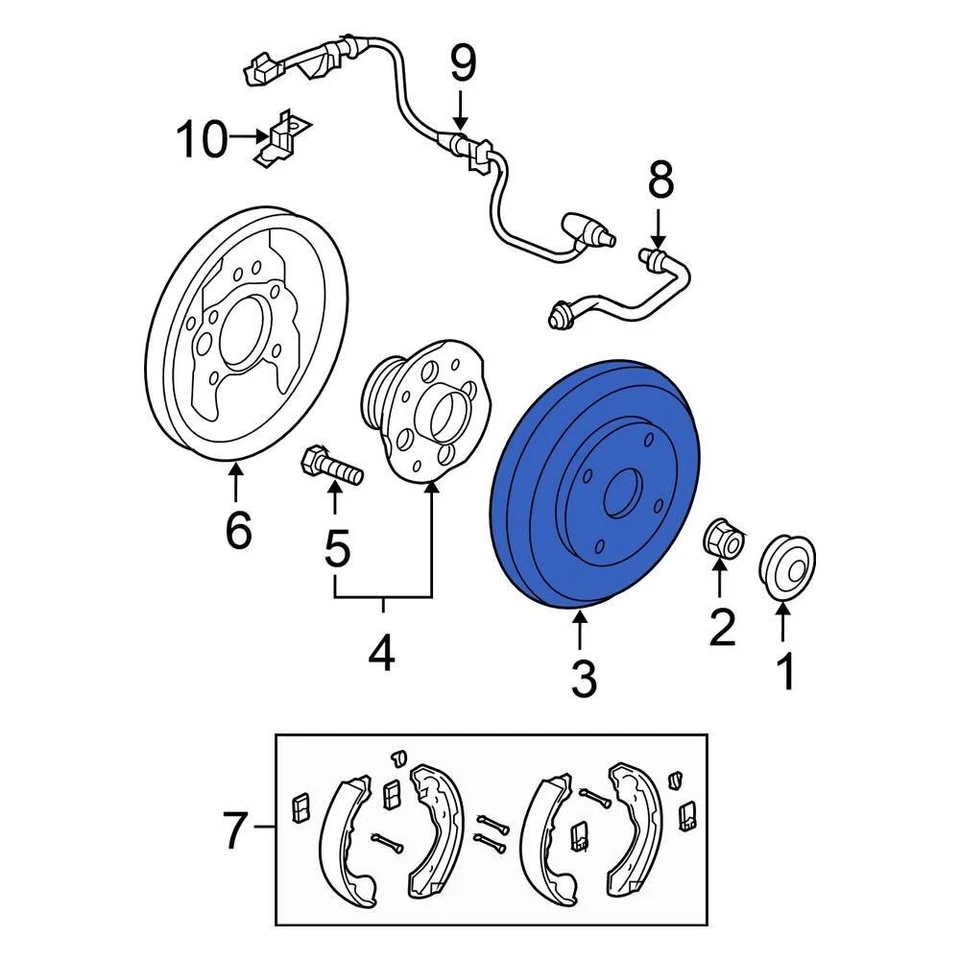 9
10
8
6
5
4
3
2
1
7