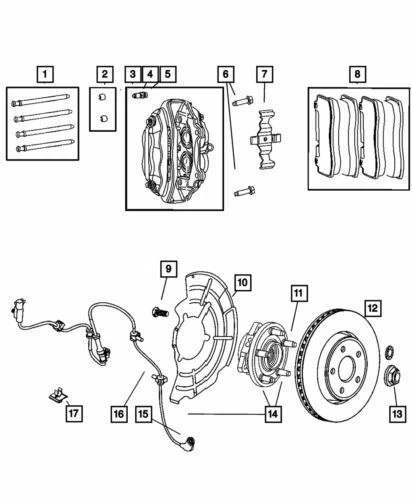 1
2
3
4
5
6
7
8
9
10
11
12
13
14
15
16
17