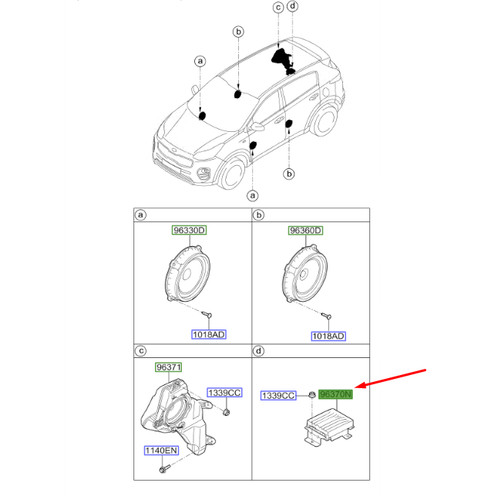 c d
b
a
b
a

a
96330D
1018AD

b
96360D
1018AD

c
96371
1339CC
1140EN

d
1339CC
96370N