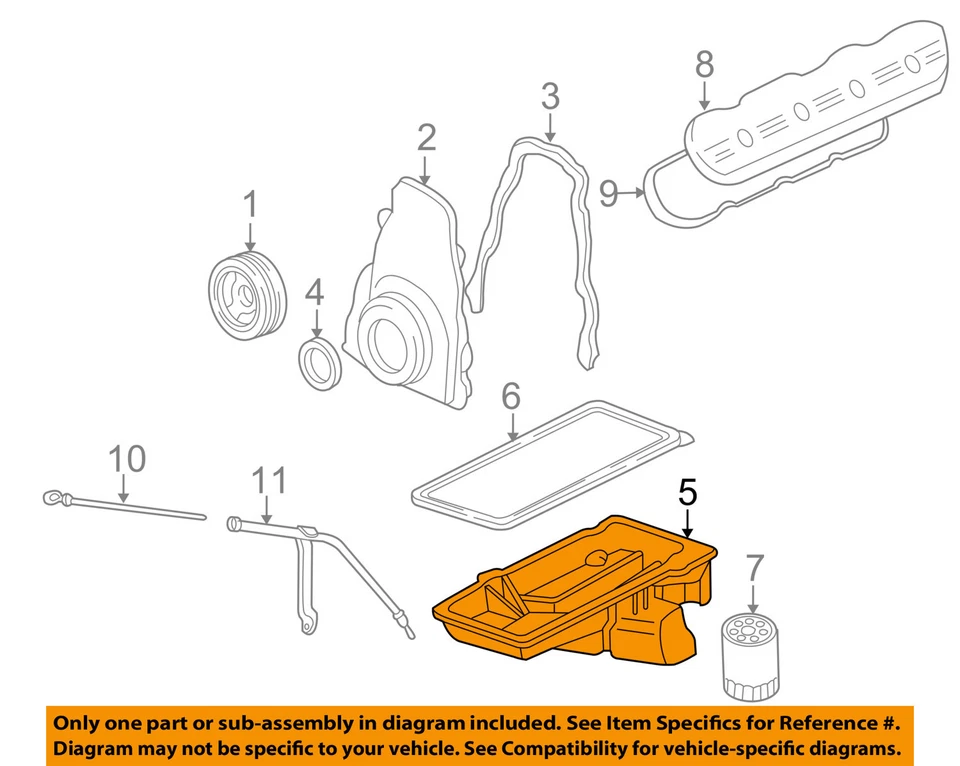 8

3

2

9

1

4

6

10

11

5

7

Only one part or sub-assembly in diagram included. See Item Specifics for Reference #.
Diagram may not be specific to your vehicle. See Compatibility for vehicle-specific diagrams.