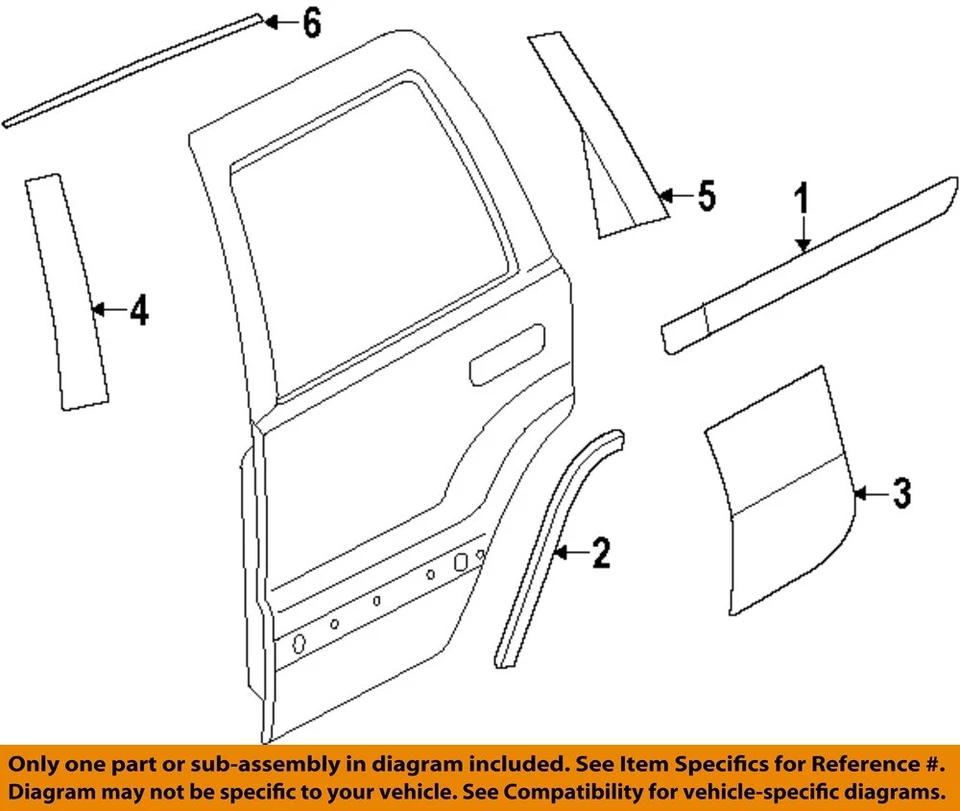 6

5

1

4

3

2

Only one part or sub-assembly in diagram included. See Item Specifics for Reference #. Diagram may not be specific to your vehicle. See Compatibility for vehicle-specific diagrams.