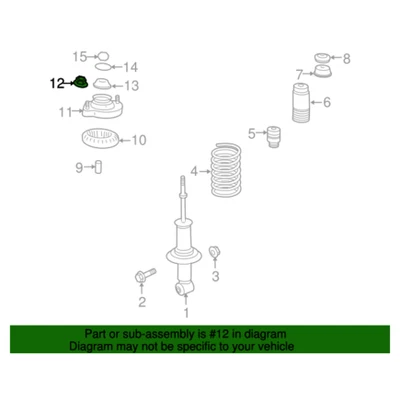 15
14
12
13
11
10
9
8
7
6
5
4
3
2
1

Part or sub-assembly is #12 in diagram
Diagram may not be specific to your vehicle