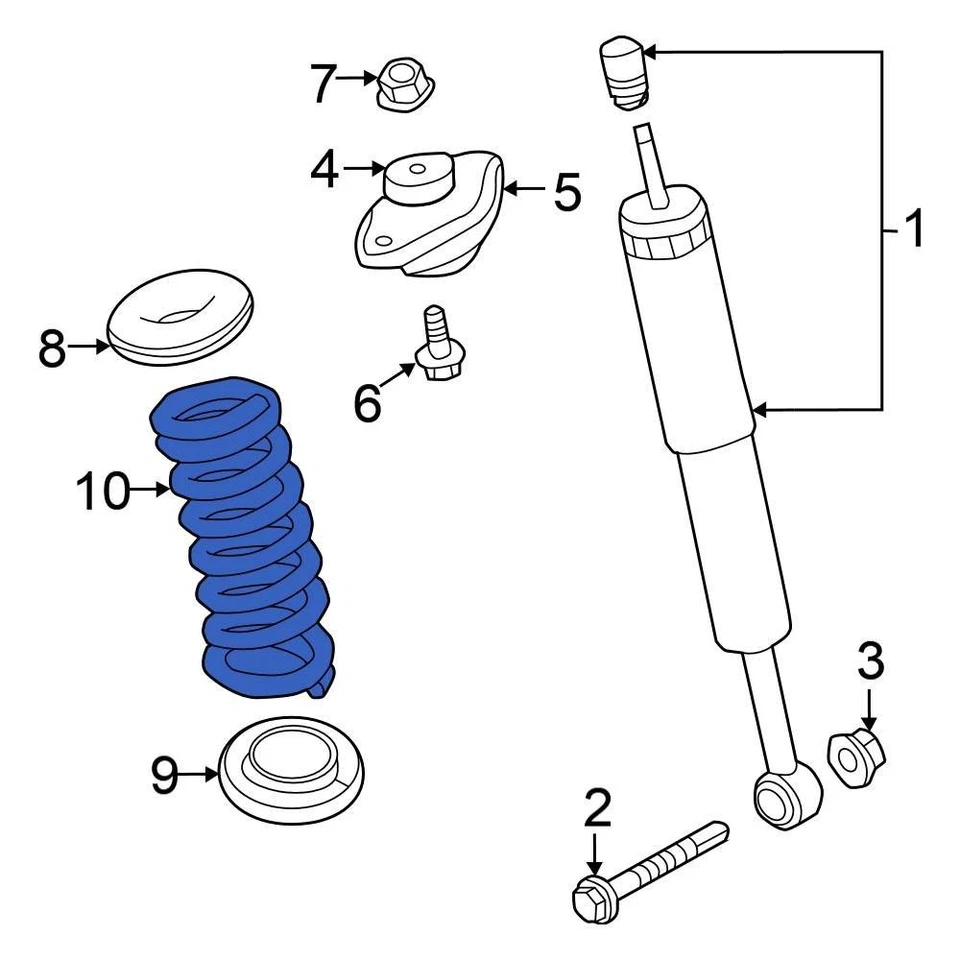 7
4
5
1
8
6
10
3
9
2