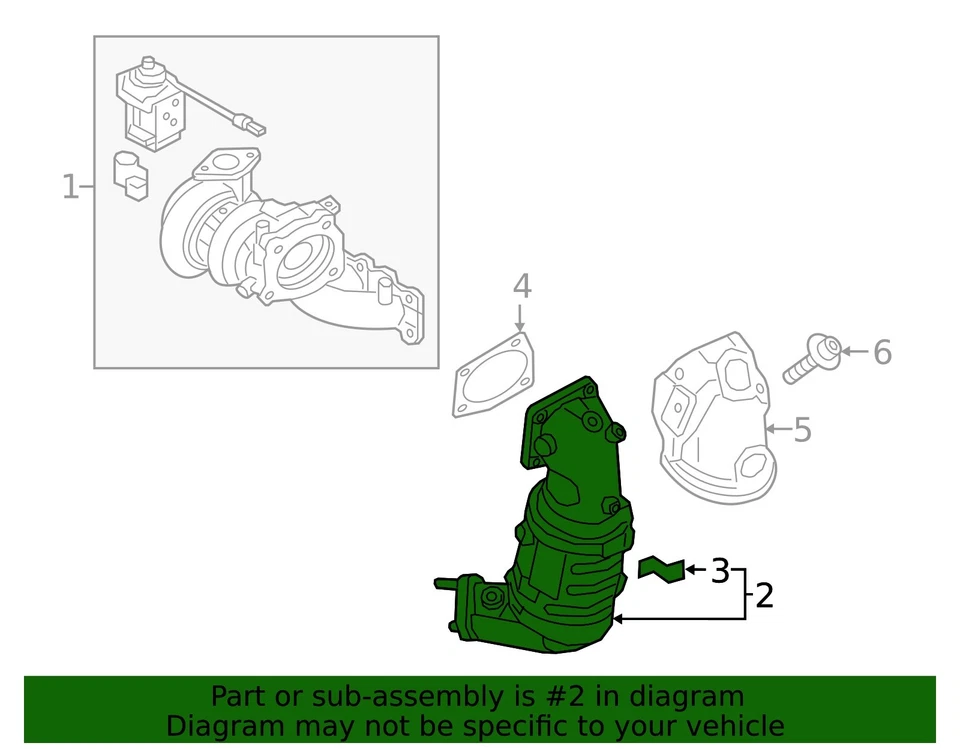 1
4
6
5
3
2

Part or sub-assembly is #2 in diagram
Diagram may not be specific to your vehicle