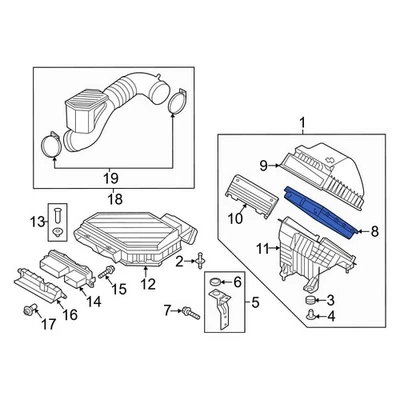 19
18
1
9
10
8
11
13
2
12
15
14
16
17
6
5
7
3
4