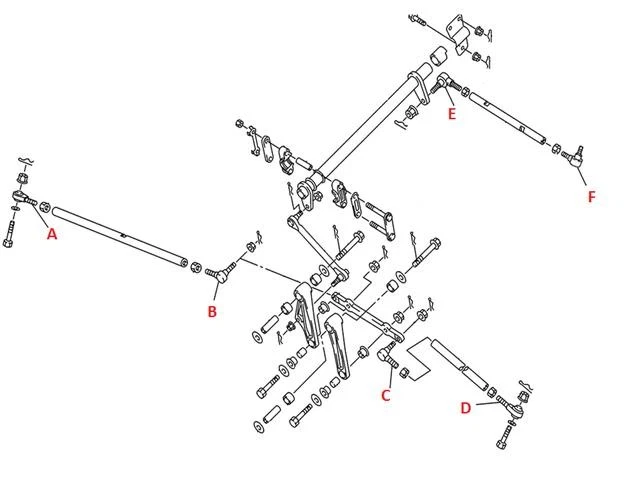 E

F

A

B

C

D