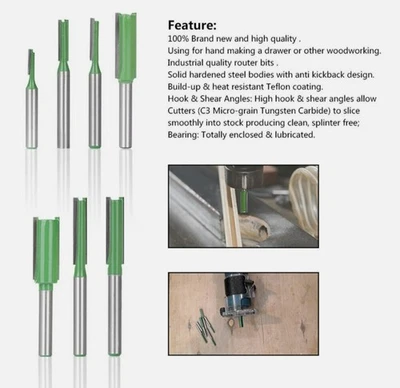 Feature:
100% Brand new and high quality .
Using for hand making a drawer or other woodworking.
Industrial quality router bits .
Solid hardened steel bodies with anti kickback design.
Build-up & heat resistant Teflon coating.
Hook & Shear Angles: High hook & shear angles allow Cutters (C3 Micro-grain Tungsten Carbide) to slice smoothly into stock producing clean, splinter free;
Bearing: Totally enclosed & lubricated.