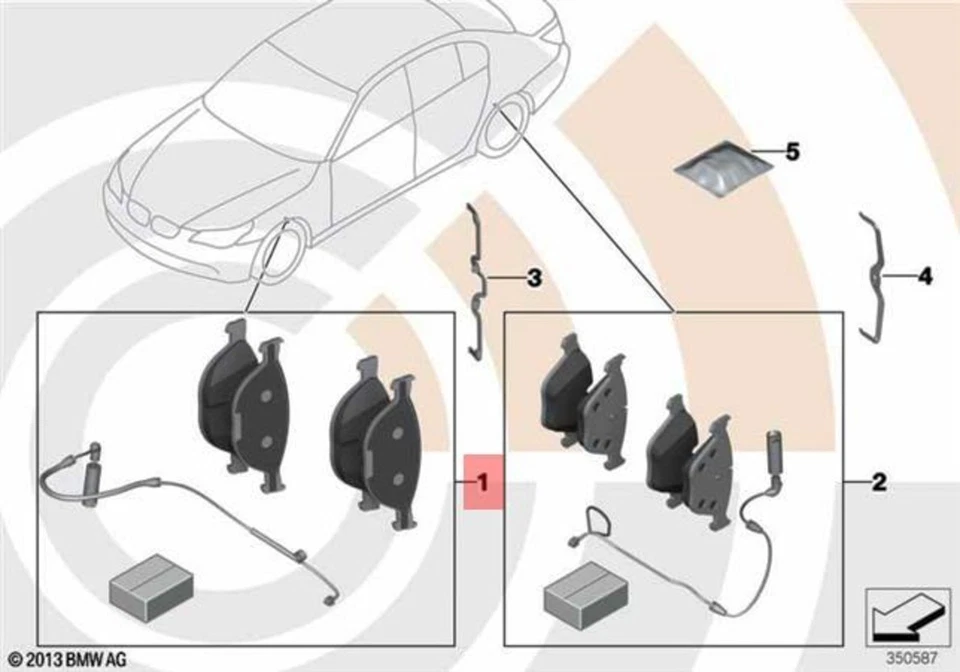 5

3

4

1

2

© 2013 BMW AG

350587