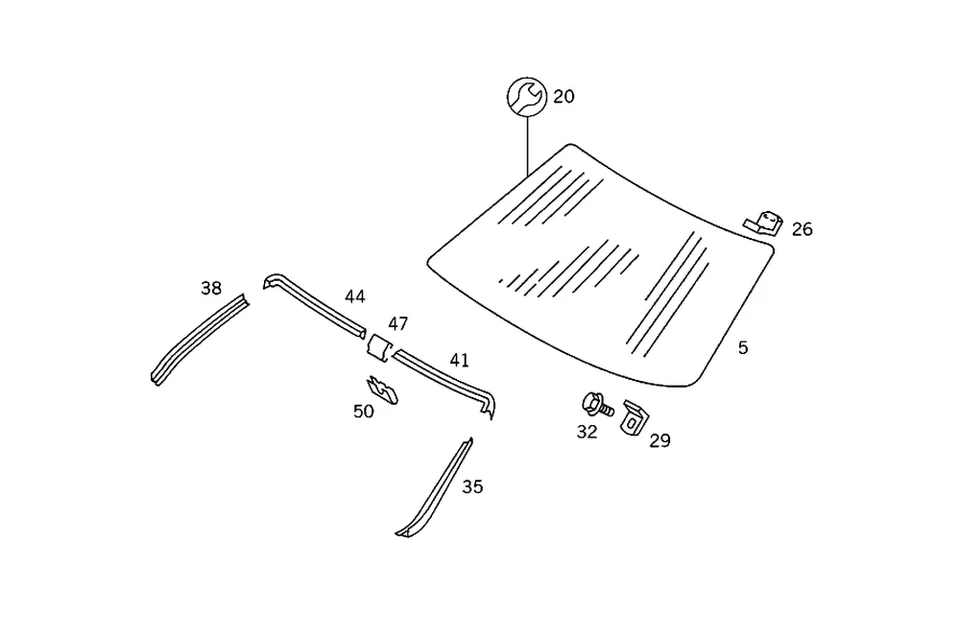 20
26
38
44
47
41
5
50
32
29
35