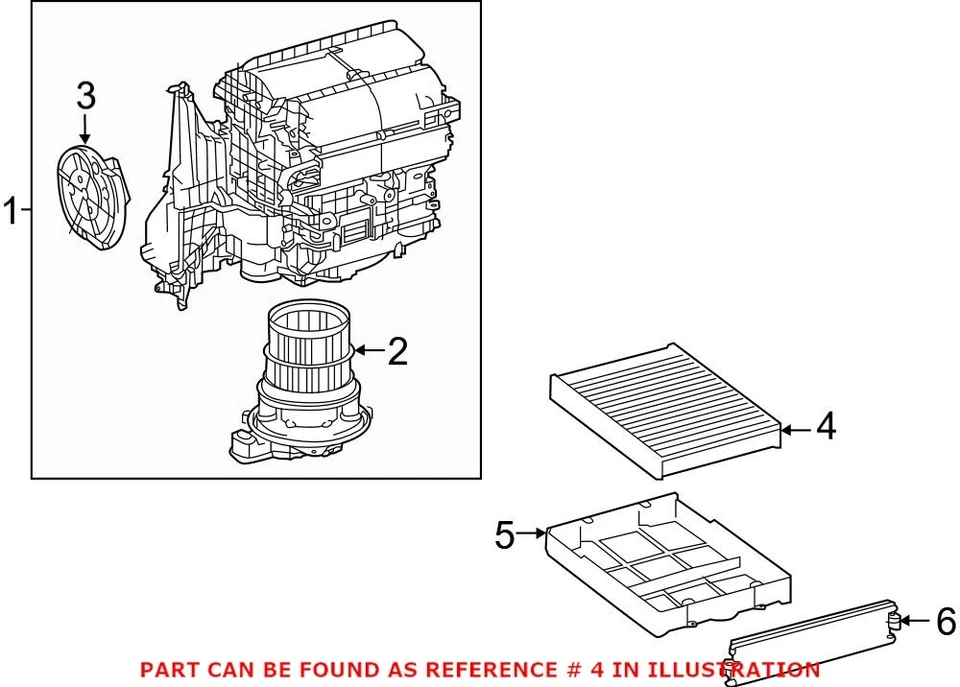 3

1

2

4

5

6

PART CAN BE FOUND AS REFERENCE # 4 IN ILLUSTRATION