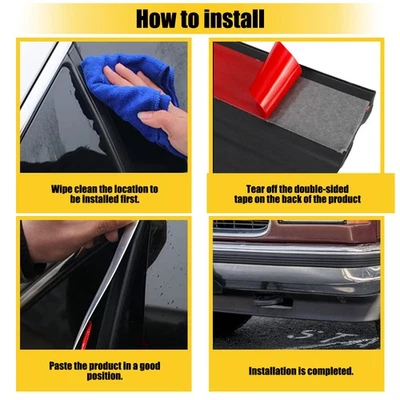 How to install

Wipe clean the location to be installed first.

Tear off the double-sided tape on the back of the product

Paste the product in a good position.

Installation is completed.