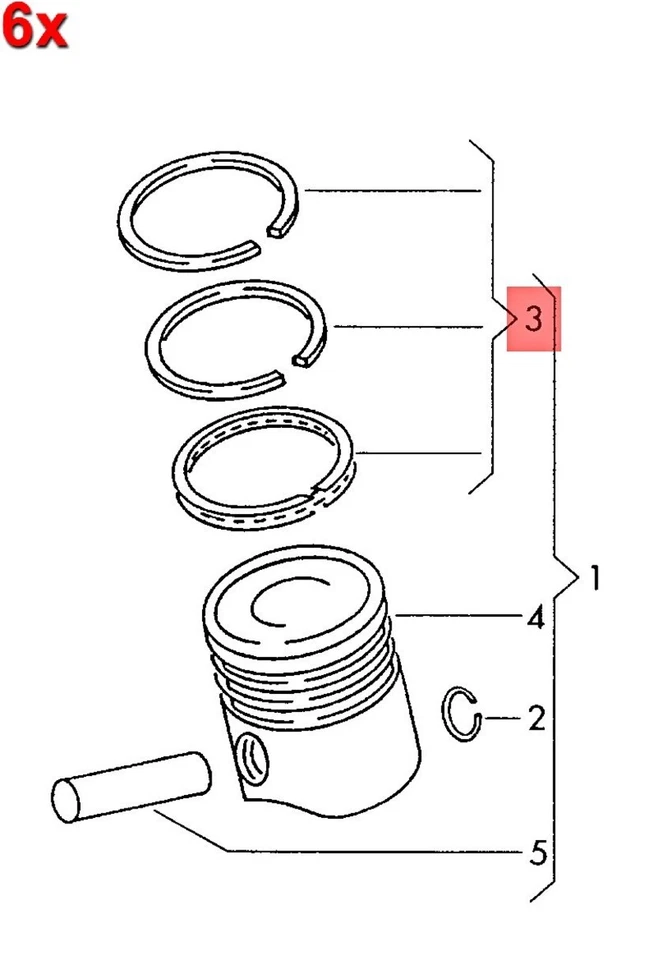 6x

3

1

4

2

5