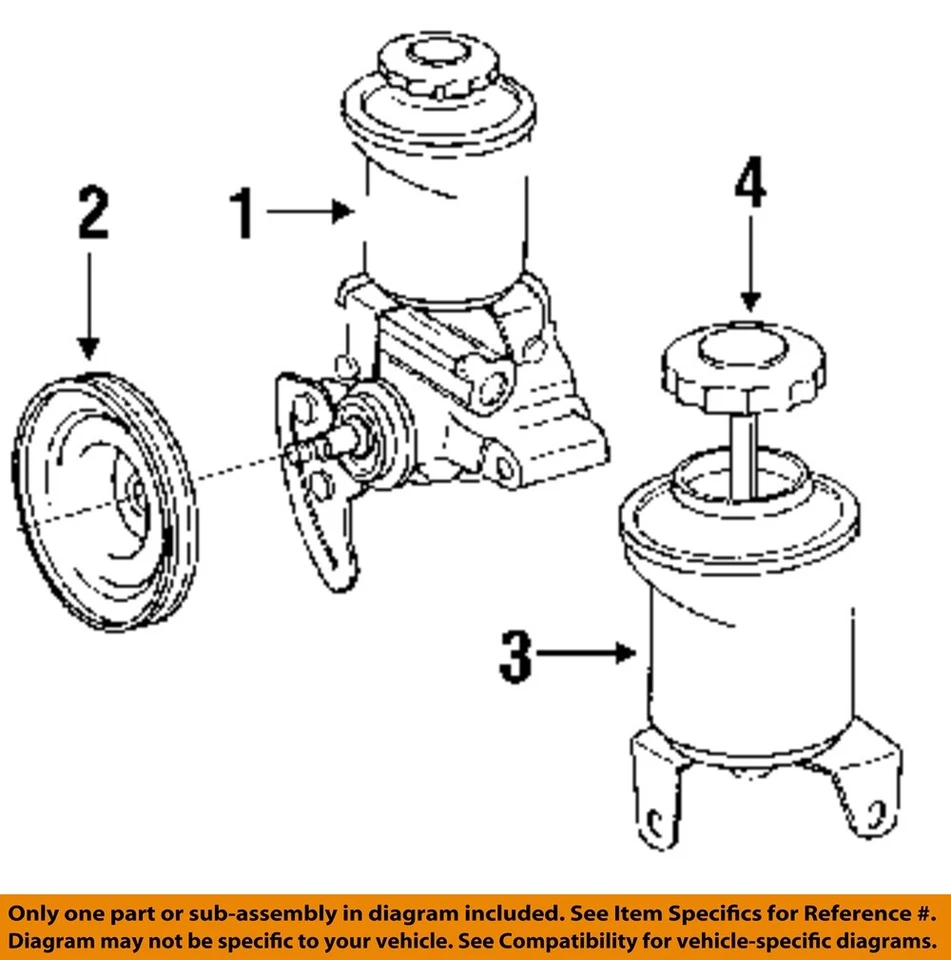 2

1

4

3

Only one part or sub-assembly in diagram included. See Item Specifics for Reference #.
Diagram may not be specific to your vehicle. See Compatibility for vehicle-specific diagrams.