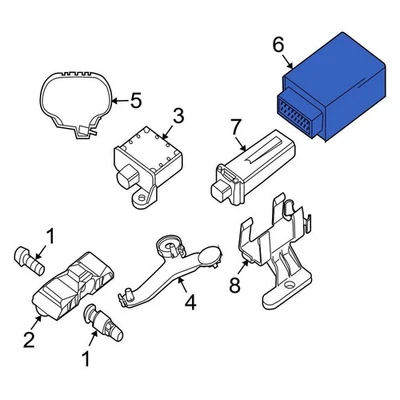 6
5
3
7
1
4
8
2
1