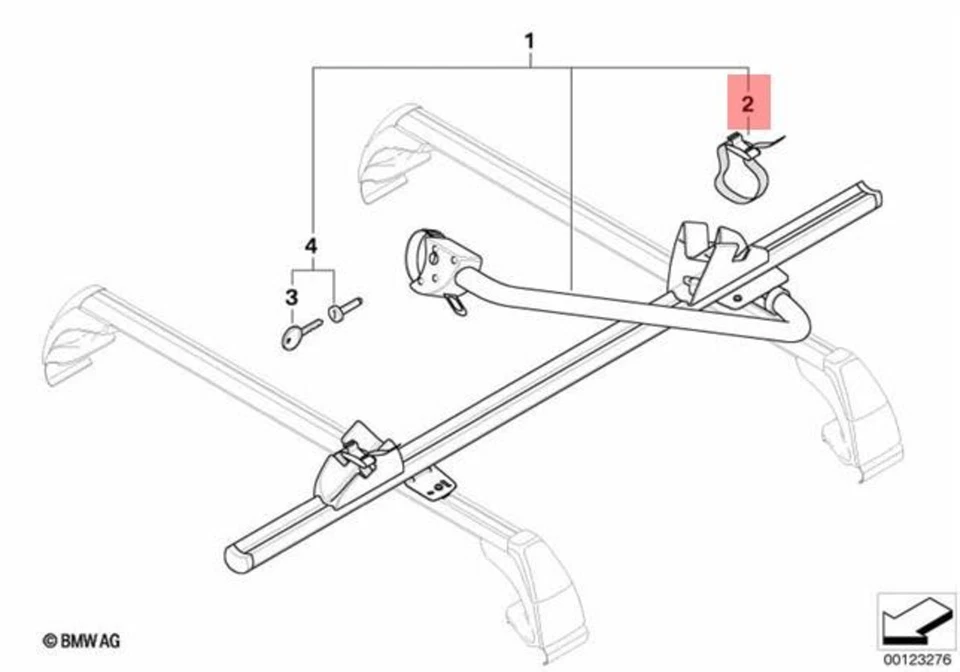 1
2
4
3
© BMW AG
00123276