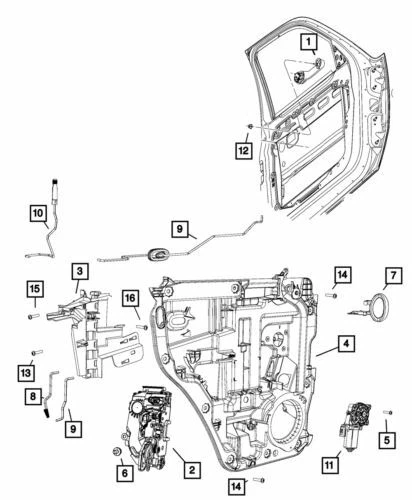 1
12
10
9
3
14
7
15
16
4
13
8
9
5
11
6
2
14