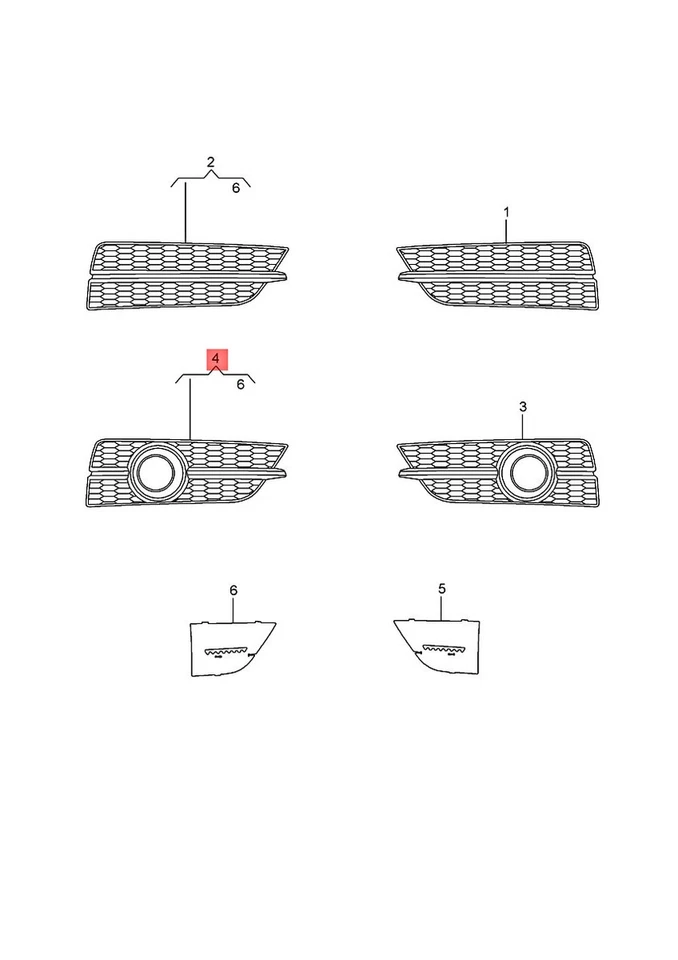 2
6
1
4
6
3
6
5