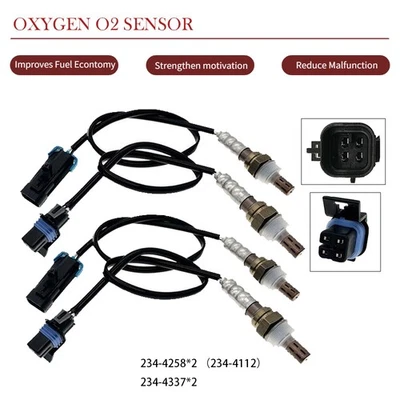 OXYGEN O2 SENSOR

Improves Fuel Econtomy

Strengthen motivation

Reduce Malfunction

234-4258*2 （234-4112）

234-4337*2