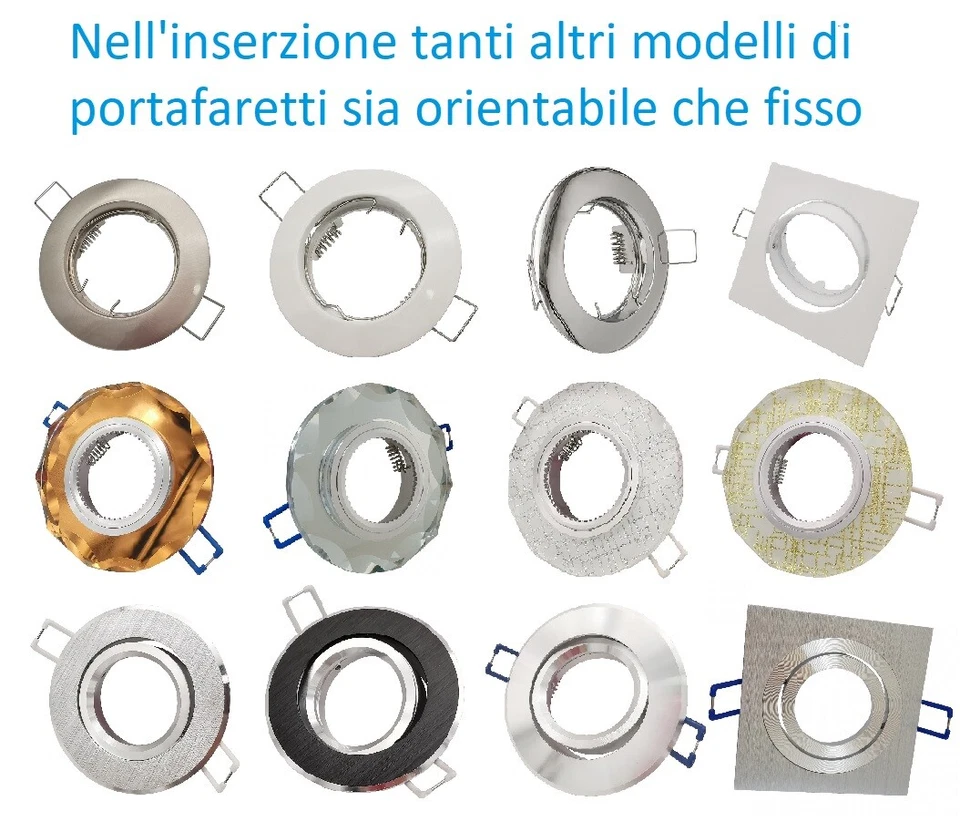 Nell'inserzione tanti altri modelli di portafaretti sia orientabile che fisso