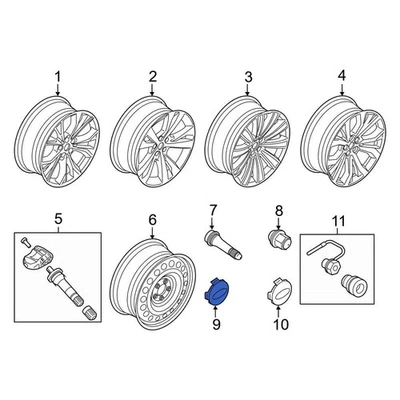 1
2
3
4
5
6
7
8
11
9
10