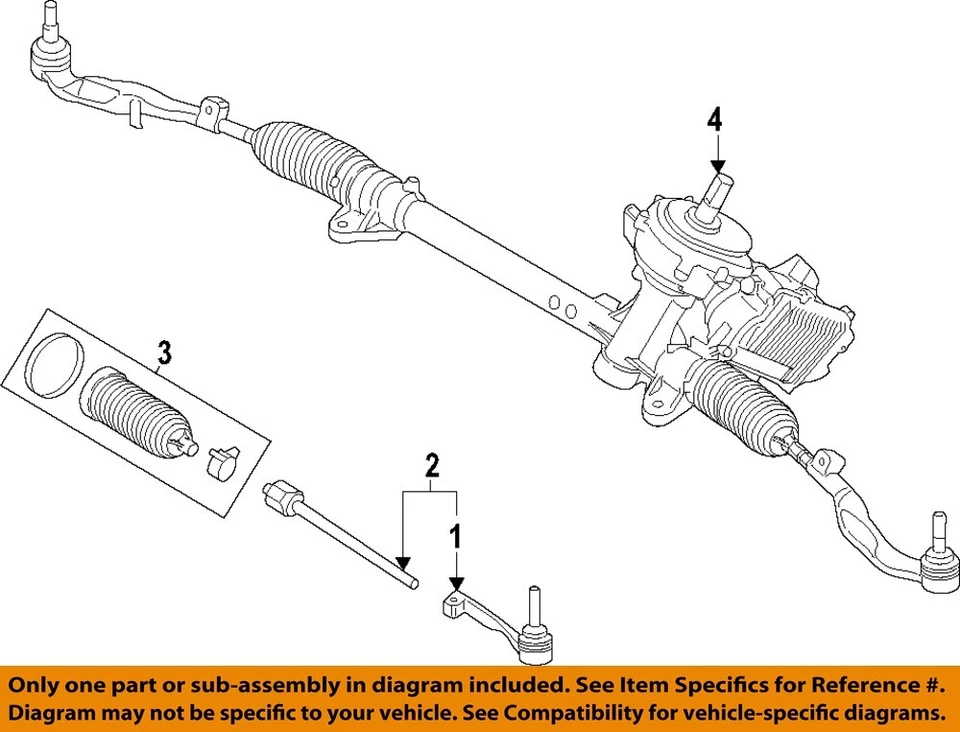 4

3

2

1

Only one part or sub-assembly in diagram included. See Item Specifics for Reference #.
Diagram may not be specific to your vehicle. See Compatibility for vehicle-specific diagrams.