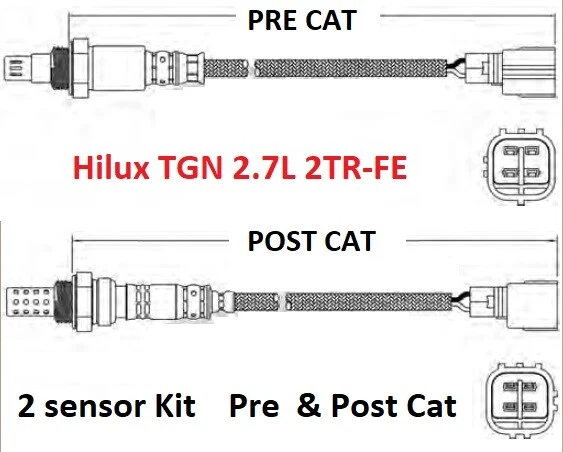 PRE CAT

Hilux TGN 2.7L 2TR-FE

POST CAT

2 sensor Kit Pre & Post Cat