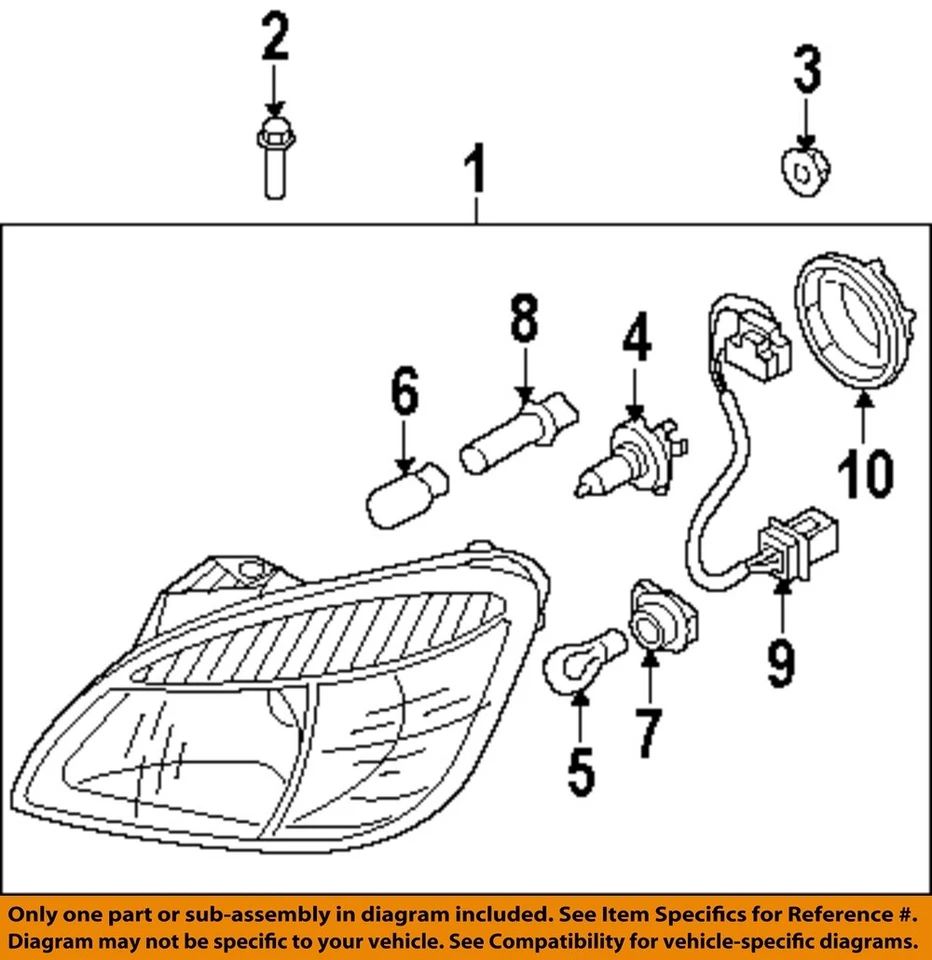 2
3
1
8
4
6
10
9
7
5

Only one part or sub-assembly in diagram included. See Item Specifics for Reference #.
Diagram may not be specific to your vehicle. See Compatibility for vehicle-specific diagrams.