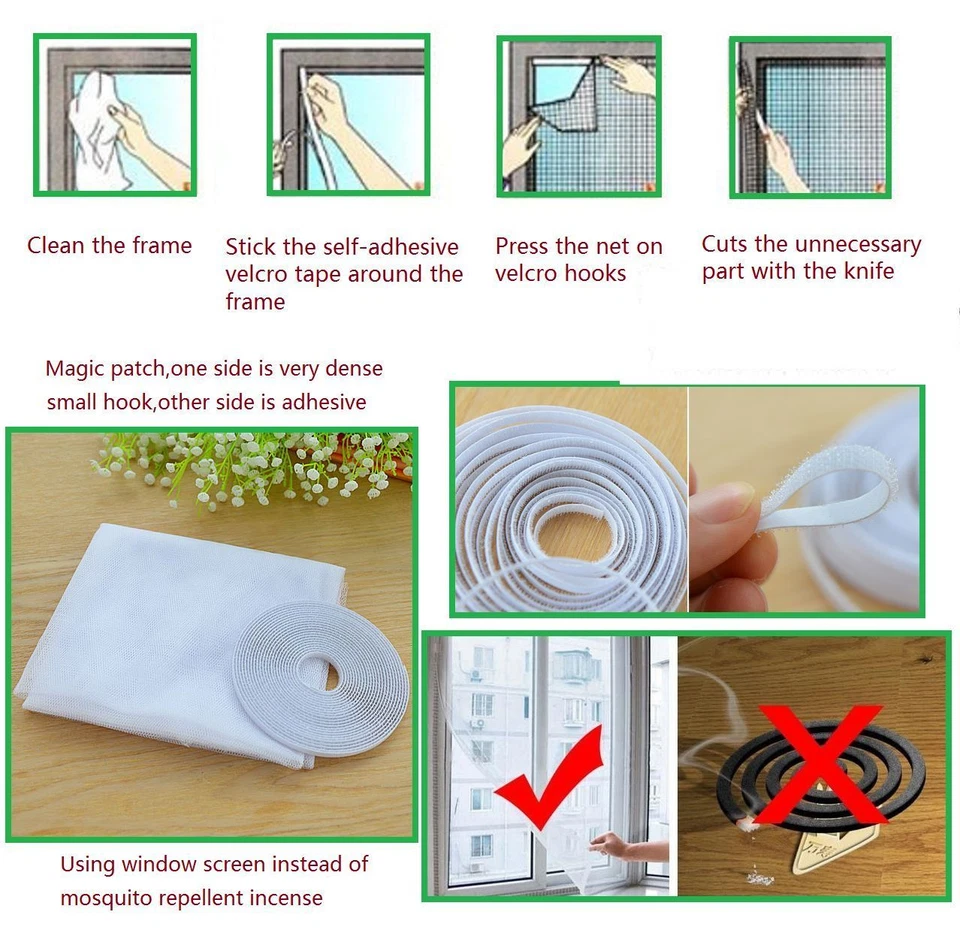 Clean the frame

Stick the self-adhesive velcro tape around the frame

Press the net on velcro hooks

Cuts the unnecessary part with the knife

Magic patch,one side is very dense small hook,other side is adhesive

Using window screen instead of mosquito repellent incense