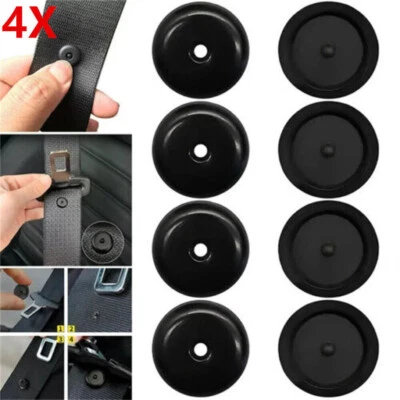 4X

1 2
3 4