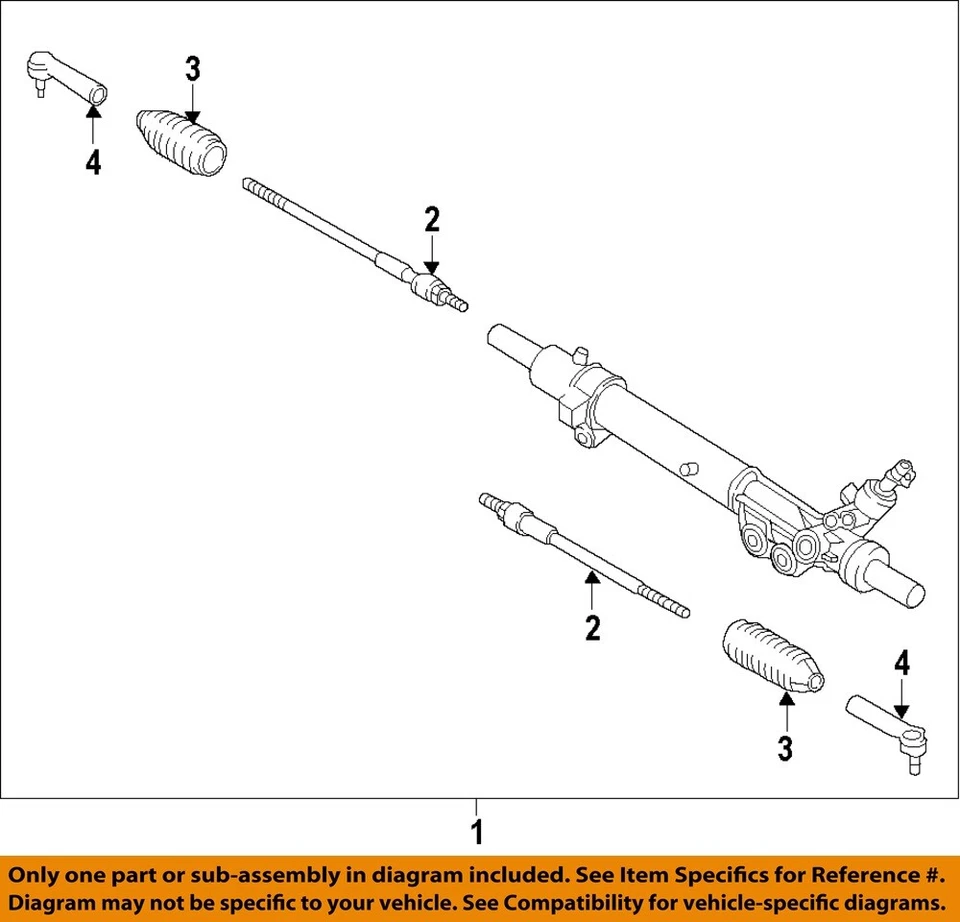 4
3
2
2
3
4
1

Only one part or sub-assembly in diagram included. See Item Specifics for Reference #.
Diagram may not be specific to your vehicle. See Compatibility for vehicle-specific diagrams.