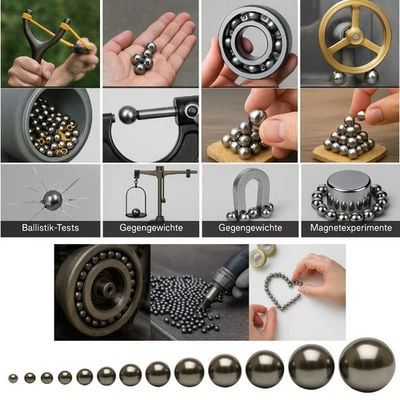 Ballistik-Tests

Gegengewichte

Gegengewichte

Magnetexperimente