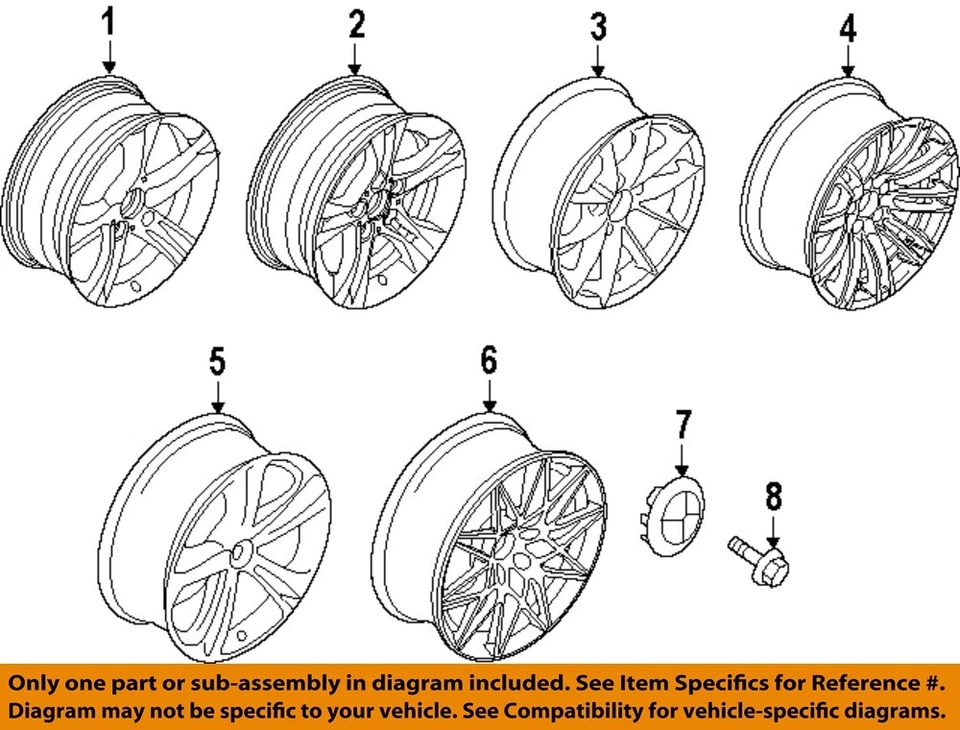 1
2
3
4
5
6
7
8

Only one part or sub-assembly in diagram included. See Item Specifics for Reference #. Diagram may not be specific to your vehicle. See Compatibility for vehicle-specific diagrams.