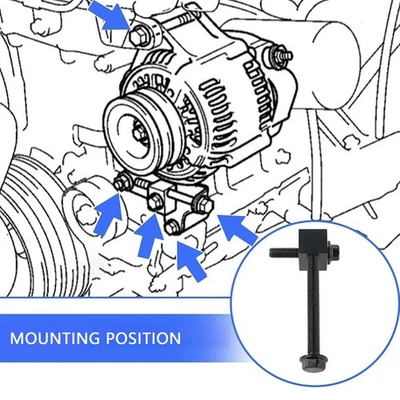 MOUNTING POSITION