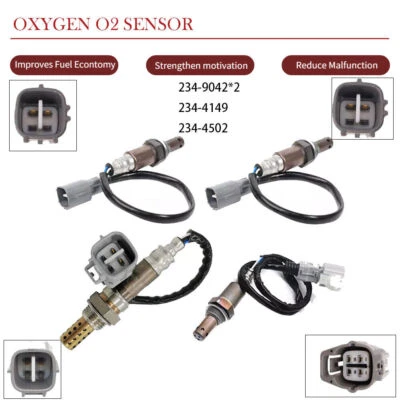 OXYGEN O2 SENSOR

Improves Fuel Econtomy

Strengthen motivation

Reduce Malfunction

234-9042*2

234-4149

234-4502