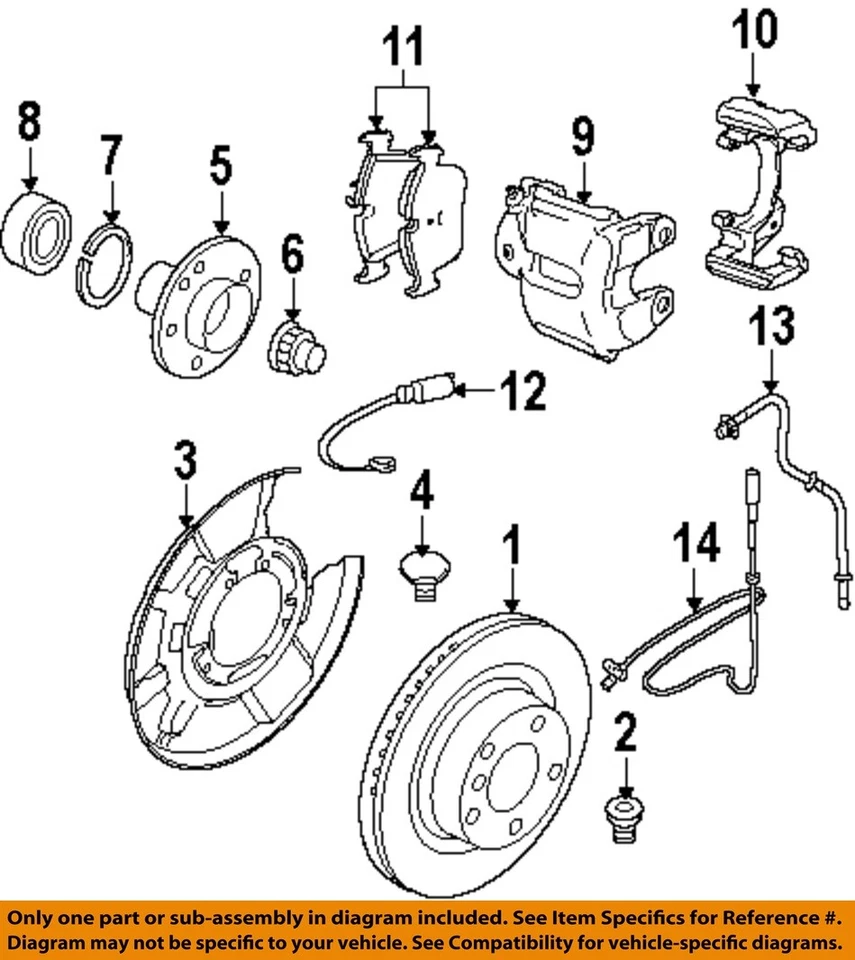 11
10
8
7
5
9
6
13
12
3
4
1
14
2

Only one part or sub-assembly in diagram included. See Item Specifics for Reference #. Diagram may not be specific to your vehicle. See Compatibility for vehicle-specific diagrams.