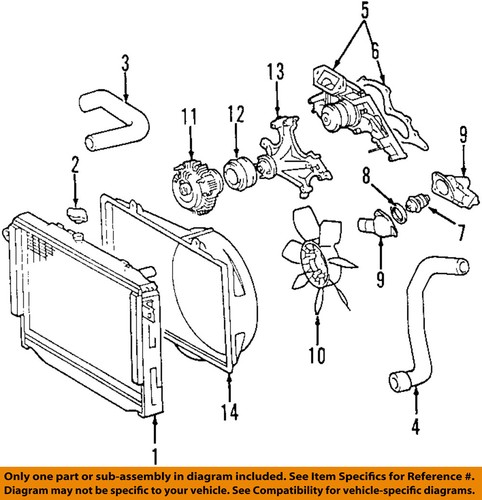 5
6
3
13
11
12
9
2
8
7
9
10
14
4
1

Only one part or sub-assembly in diagram included. See Item Specifics for Reference #. Diagram may not be specific to your vehicle. See Compatibility for vehicle-specific diagrams.