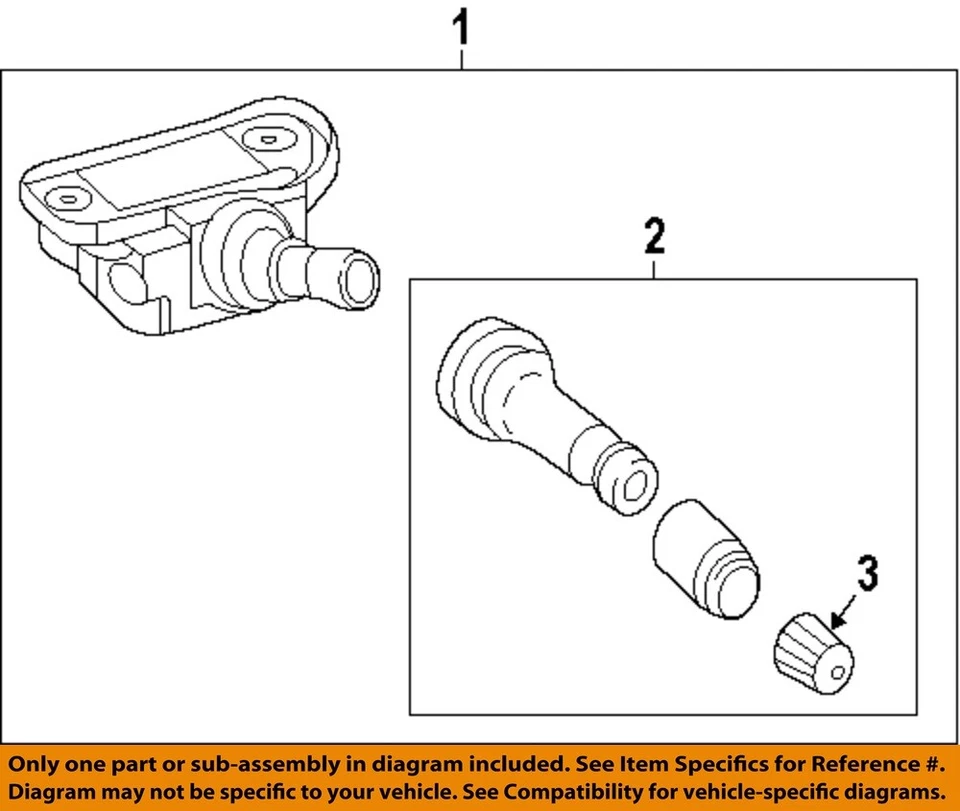 1

2

3

Only one part or sub-assembly in diagram included. See Item Specifics for Reference #. Diagram may not be specific to your vehicle. See Compatibility for vehicle-specific diagrams.