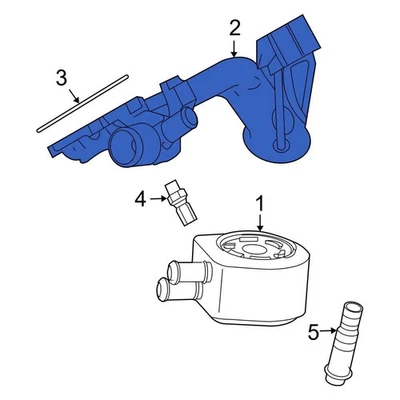 2
3
4
1
5