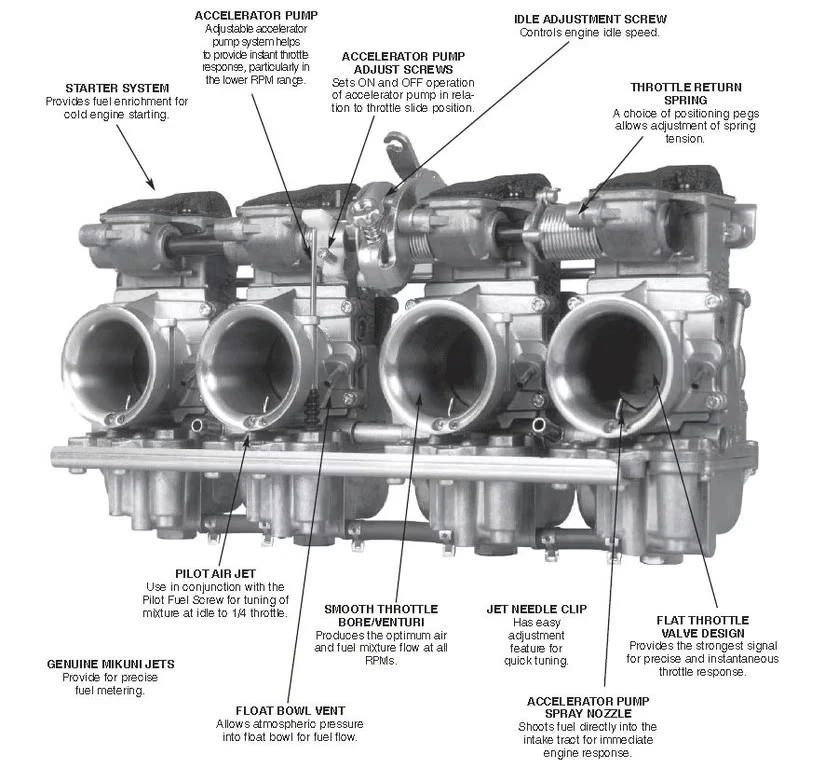 ACCELERATOR PUMP
Adjustable accelerator pump system helps to provide instant throttle response, particularly in the lower RPM range.

IDLE ADJUSTMENT SCREW
Controls engine idle speed.

ACCELERATOR PUMP ADJUST SCREWS
Sets ON and OFF operation of accelerator pump in relation to throttle slide position.

STARTER SYSTEM
Provides fuel enrichment for cold engine starting.

THROTTLE RETURN SPRING
A choice of positioning pegs allows adjustment of spring tension.

PILOT AIR JET
Use in conjunction with the Pilot Fuel Screw for tuning of mixture at idle to 1/4 throttle.

SMOOTH THROTTLE BORE/VENTURI
Produces the optimum air and fuel mixture flow at all RPMs.

JET NEEDLE CLIP
Has easy adjustment feature for quick tuning.

FLAT THROTTLE VALVE DESIGN
Provides the strongest signal for precise and instantaneous throttle response.

GENUINE MIKUNI JETS
Provide for precise fuel metering.

FLOAT BOWL VENT
Allows atmospheric pressure into float bowl for fuel flow.

ACCELERATOR PUMP SPRAY NOZZLE
Shoots fuel directly into the intake tract for immediate engine response.