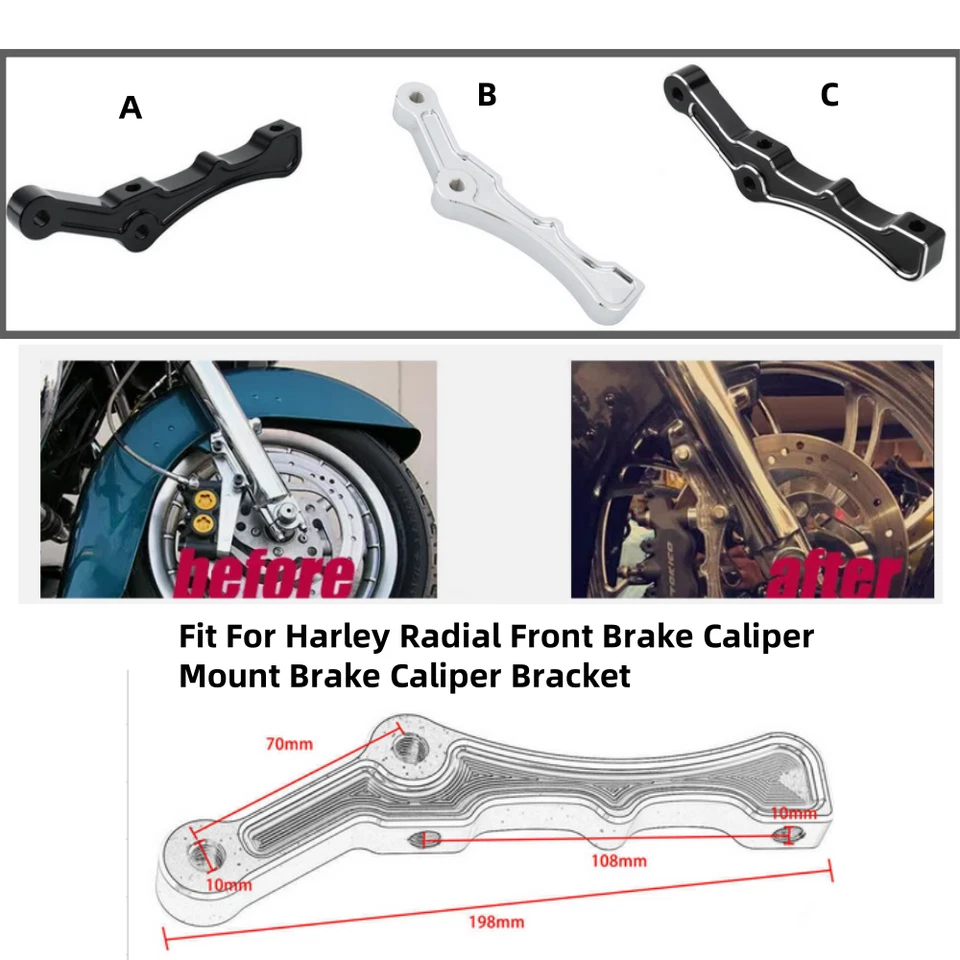 A

B

C

before

after

Fit For Harley Radial Front Brake Caliper Mount Brake Caliper Bracket

70mm

10mm

10mm

108mm

198mm