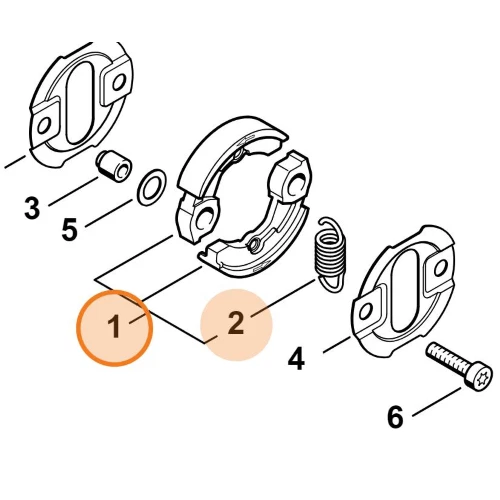 3
5
1
2
4
6