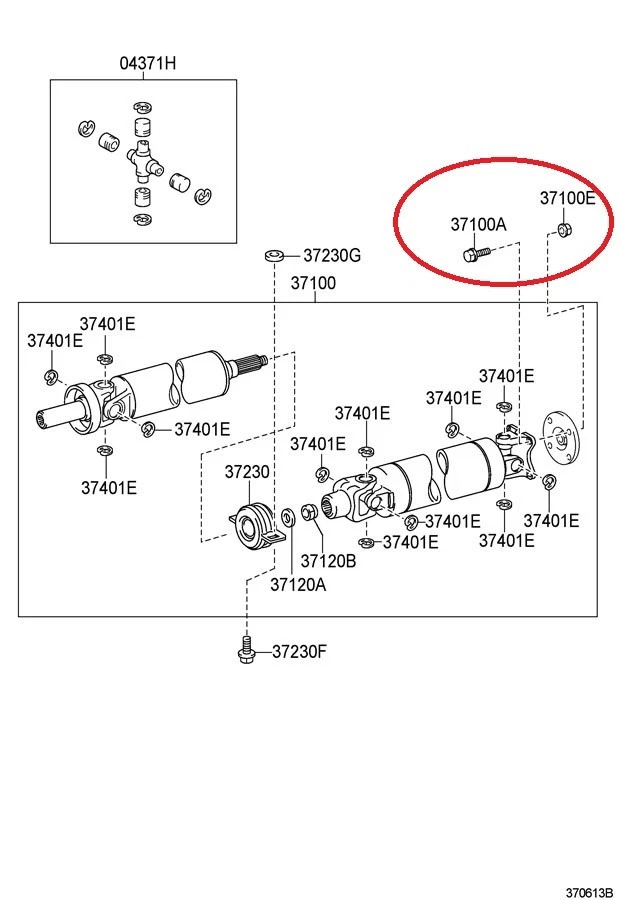 04371H

37100E
37100A

37230G
37100

37401E
37401E
37401E
37401E

37401E
37401E
37401E
37401E
37230
37401E
37401E
37401E
37401E
37120B
37120A

37230F

370613B