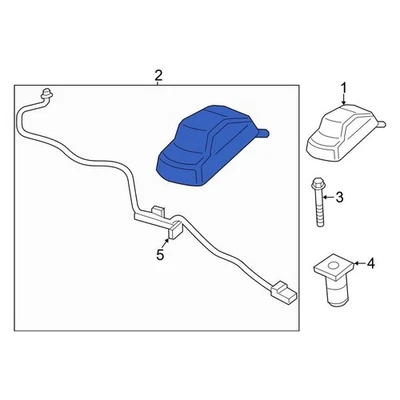 2
1
3
5
4