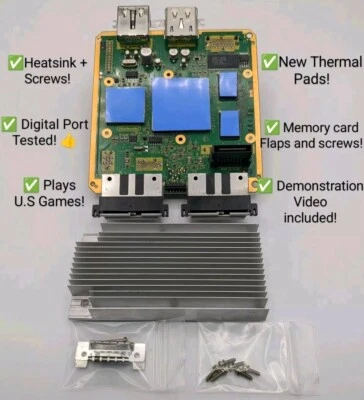 ✅Heatsink + Screws!

✅ Digital Port Tested! 👍

✅ Plays U.S Games!

✅New Thermal Pads!

✅ Memory card Flaps and screws!

✅ Demonstration Video included!