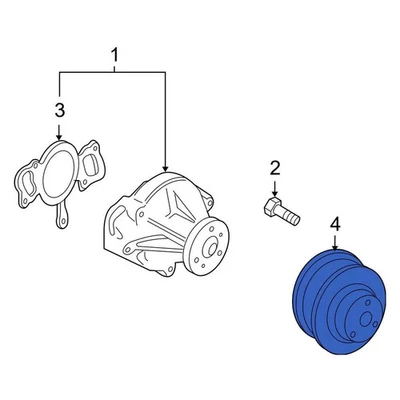 1
3
2
4