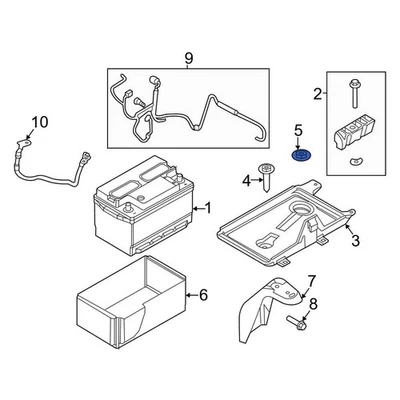 9
2
10
5
4
1
3
6
7
8